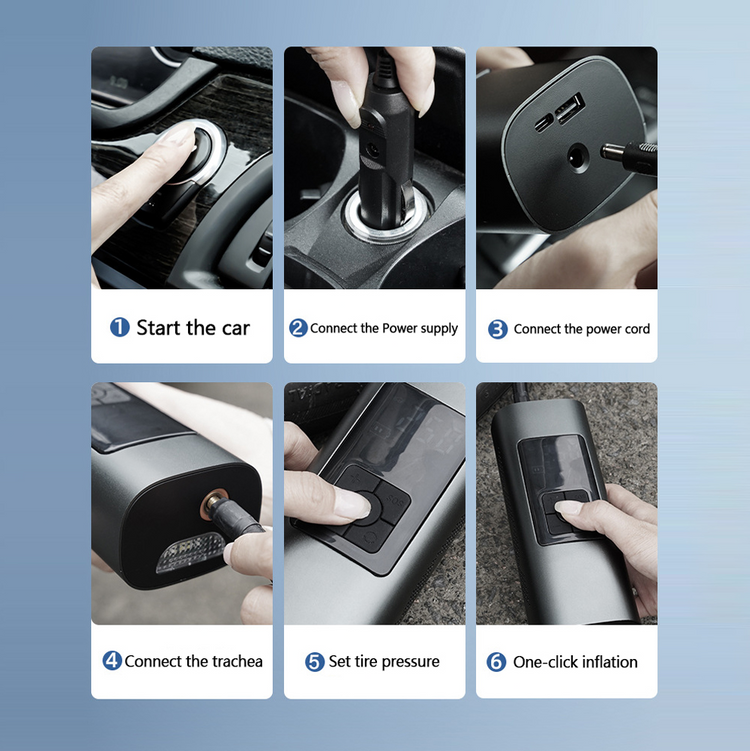 1 Start the car

2 Connect the Power supply

3 Connect the power cord

4 Connect the trachea

5 Set tire pressure

6 One-click inflation