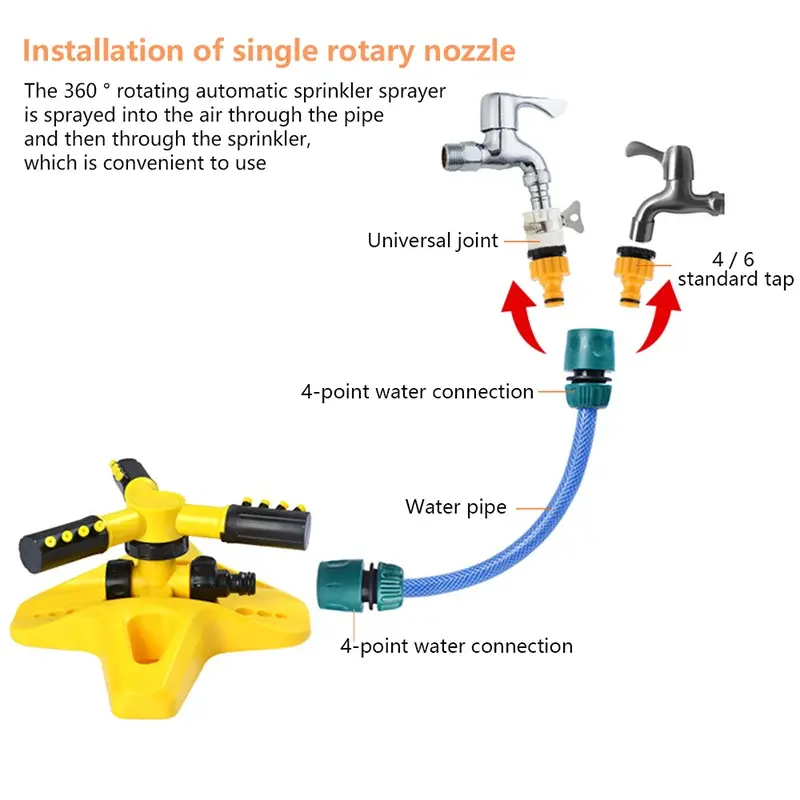 Installation of single rotary nozzle

The 360 ° rotating automatic sprinkler sprayer is sprayed into the air through the pipe and then through the sprinkler, which is convenient to use

Universal joint

4 / 6 standard tap

4-point water connection

Water pipe

4-point water connection