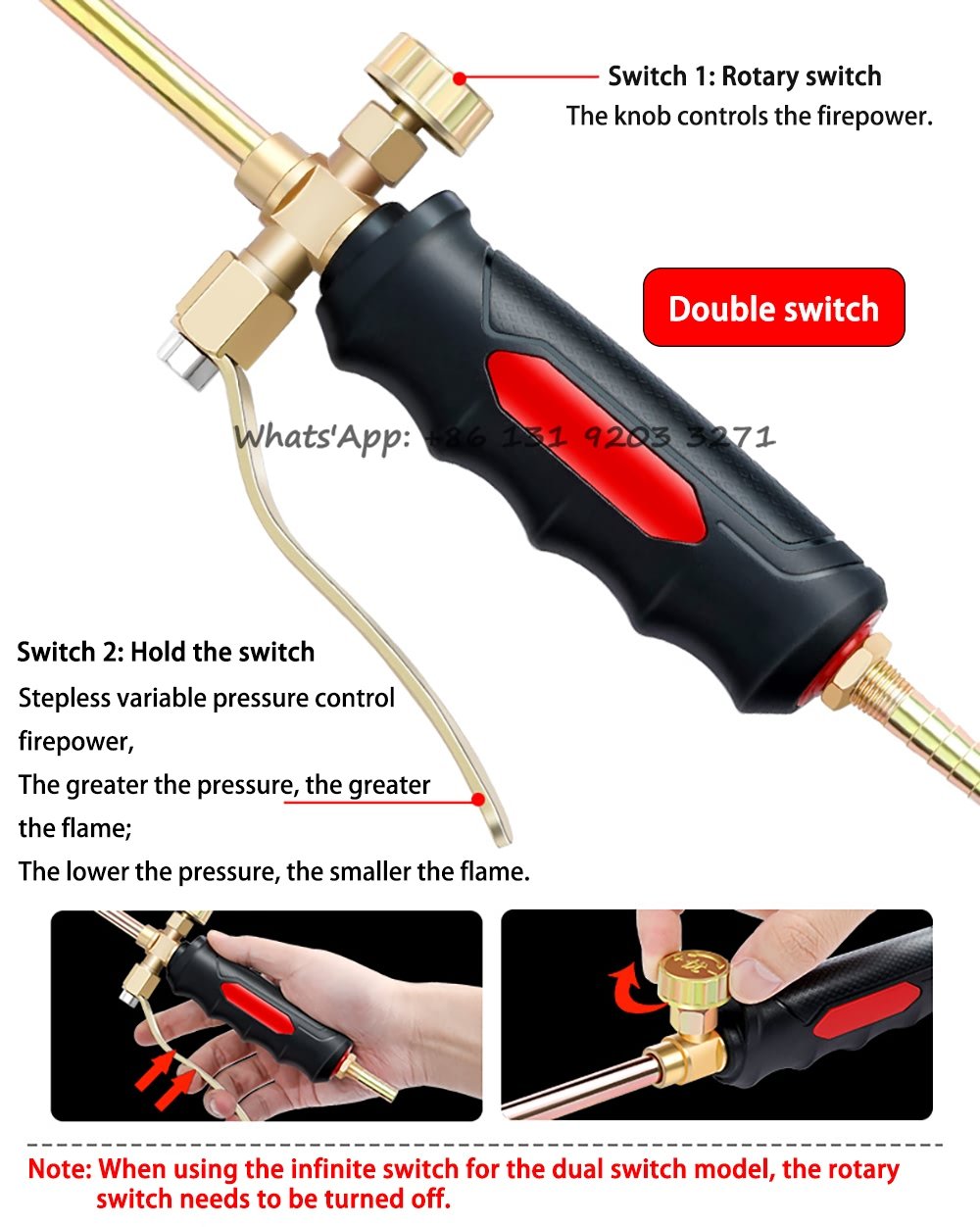 Switch 1: Rotary switch
The knob controls the firepower.

Double switch

Whats'App: +86 131 9203 3271

Switch 2: Hold the switch
Stepless variable pressure control firepower,
The greater the pressure, the greater the flame;
The lower the pressure, the smaller the flame.

Note: When using the infinite switch for the dual switch model, the rotary switch needs to be turned off.